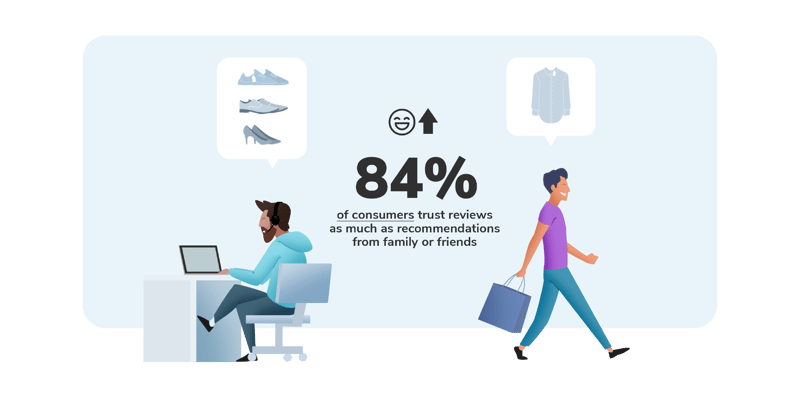 84%

of consumers trust reviews as much as recommendations from family or friends